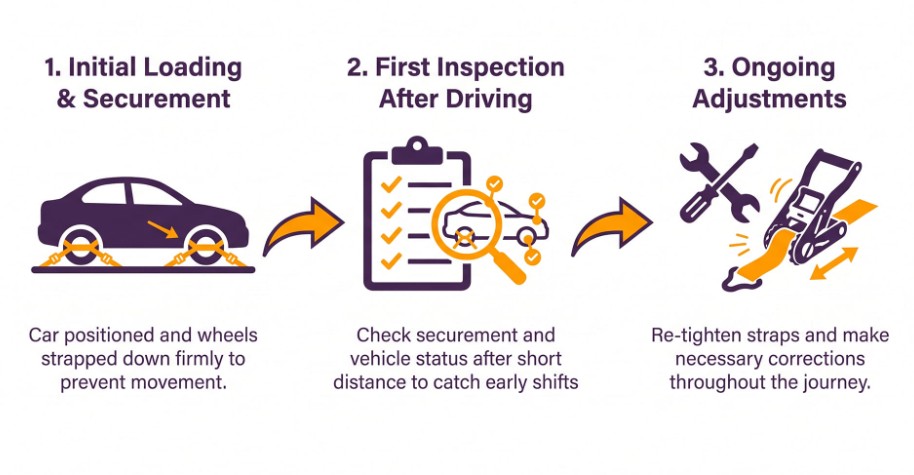 1. Initial Loading & Securement

Car positioned and wheels strapped down firmly to prevent movement.

2. First Inspection After Driving

Check securement and vehicle status after short distance to catch early shifts

3. Ongoing Adjustments

Re-tighten straps and make necessary corrections throughout the journey.